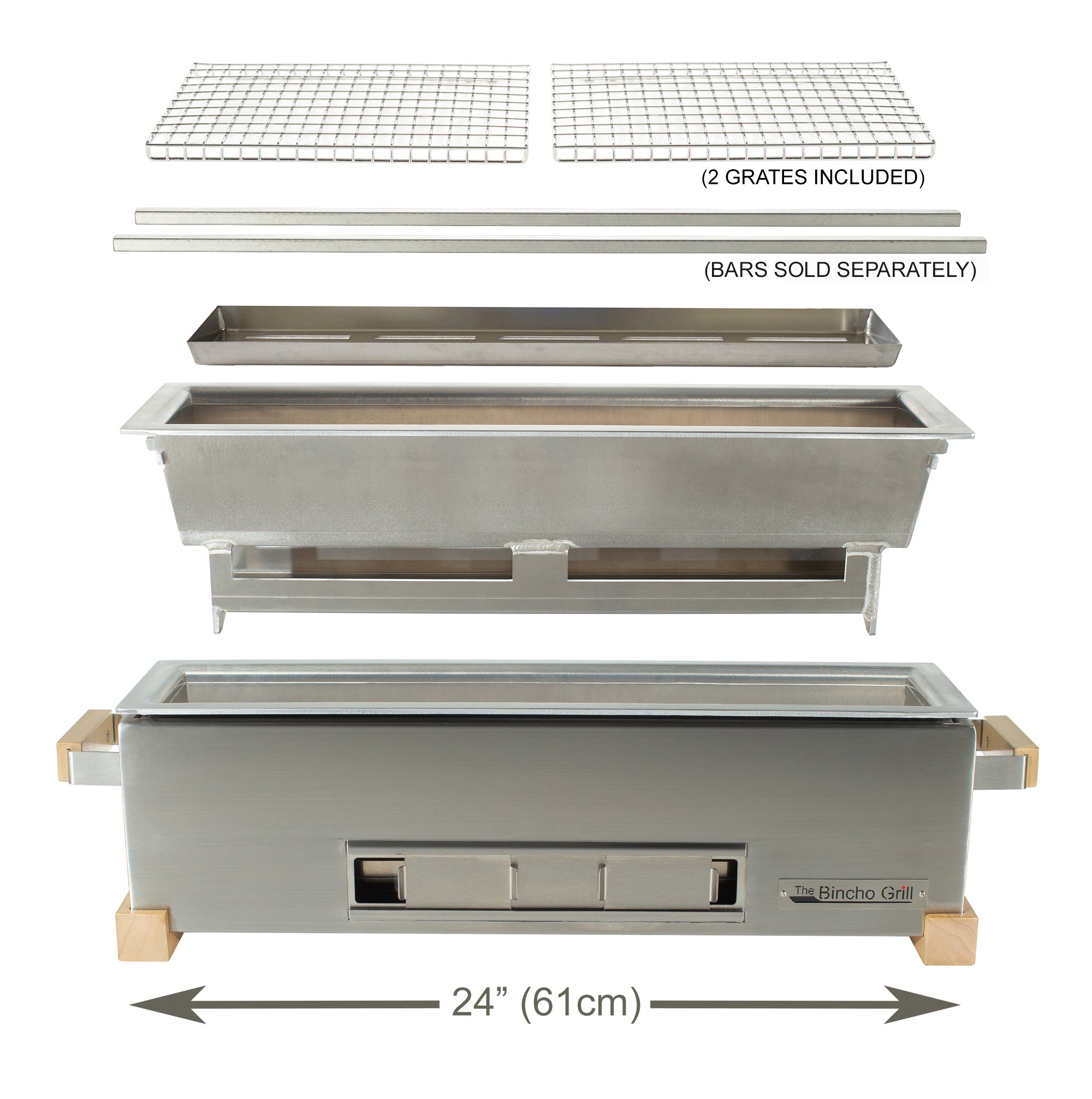 (2 GRATES INCLUDED)

(BARS SOLD SEPARATELY)

The Bincho Grill

24” (61cm)