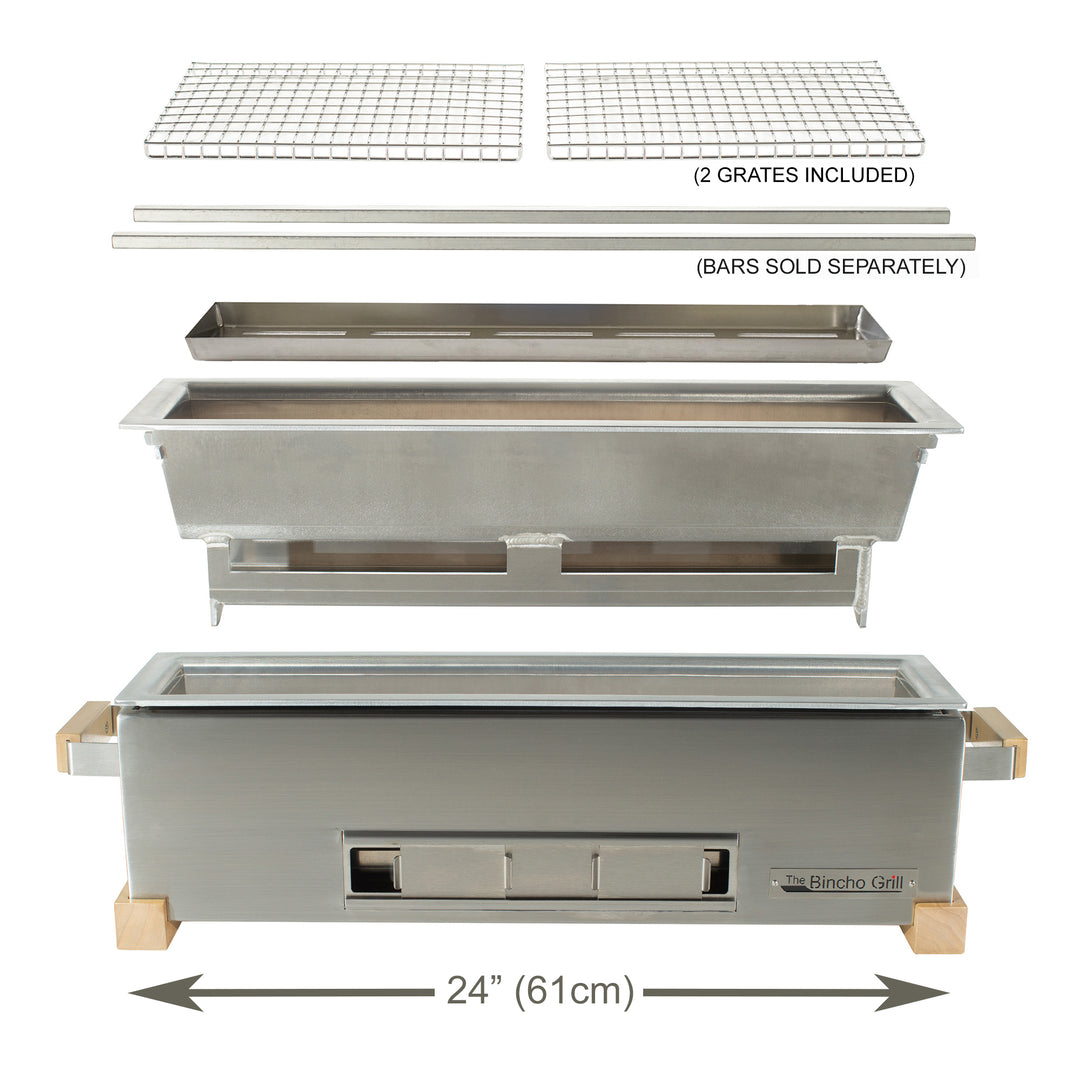 (2 GRATES INCLUDED)

(BARS SOLD SEPARATELY)

The Bincho Grill

24” (61cm)